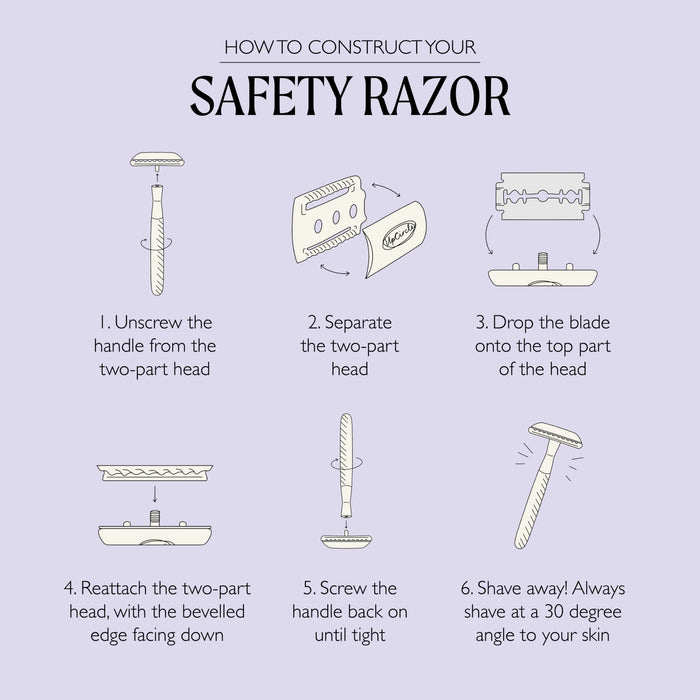 HOW TO CONSTRUCT YOUR

SAFETY RAZOR

UpCircle

1. Unscrew the handle from the two-part head

2. Separate the two-part head

3. Drop the blade onto the top part of the head

4. Reattach the two-part head, with the bevelled edge facing down

5. Screw the handle back on until tight

6. Shave away! Always shave at a 30 degree angle to your skin